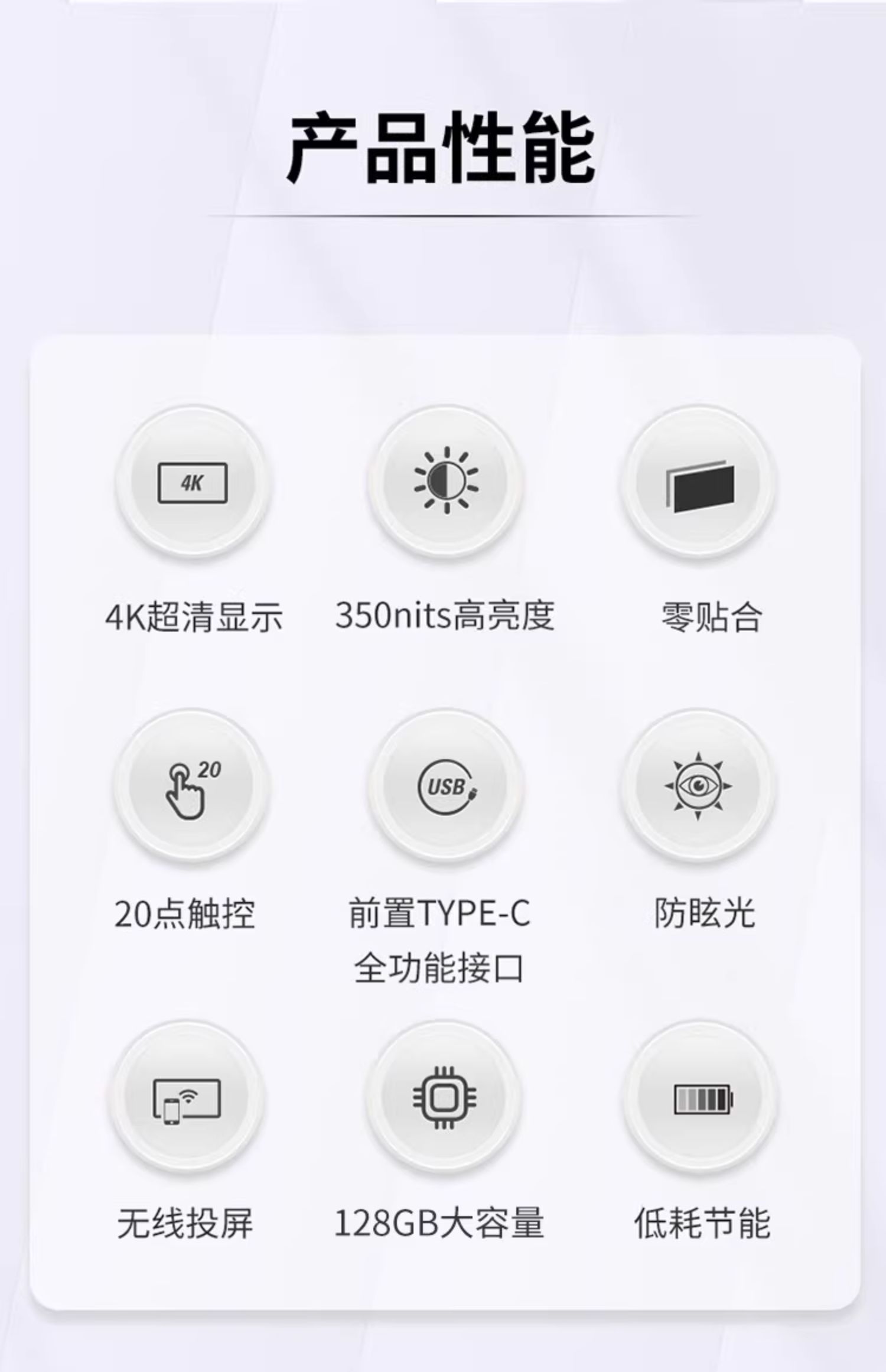 产品性能

4K

4K超清显示

350nits高亮度

零贴合

20

20点触控

USB

前置TYPE-C
全功能接口

防眩光

无线投屏

128GB大容量

低耗节能